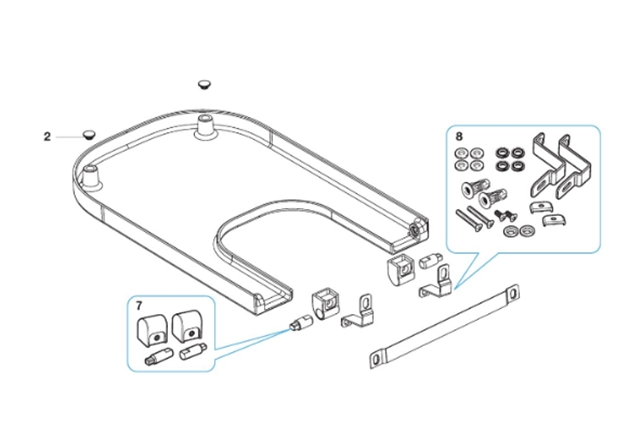 2

8

7